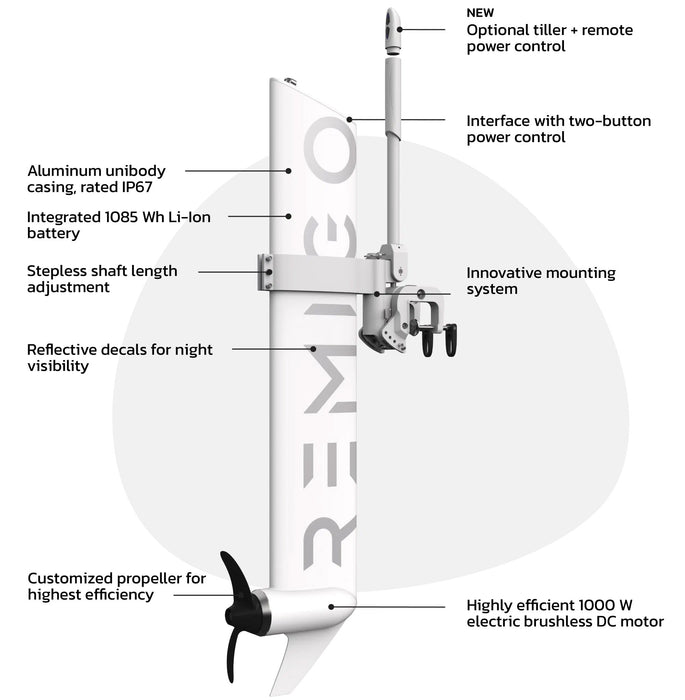 NEW
Optional tiller + remote power control

Interface with two-button power control

Aluminum unibody casing, rated IP67

Integrated 1085 Wh Li-Ion battery

Stepless shaft length adjustment

Innovative mounting system

Reflective decals for night visibility

REMIGO

Customized propeller for highest efficiency

Highly efficient 1000 W electric brushless DC motor